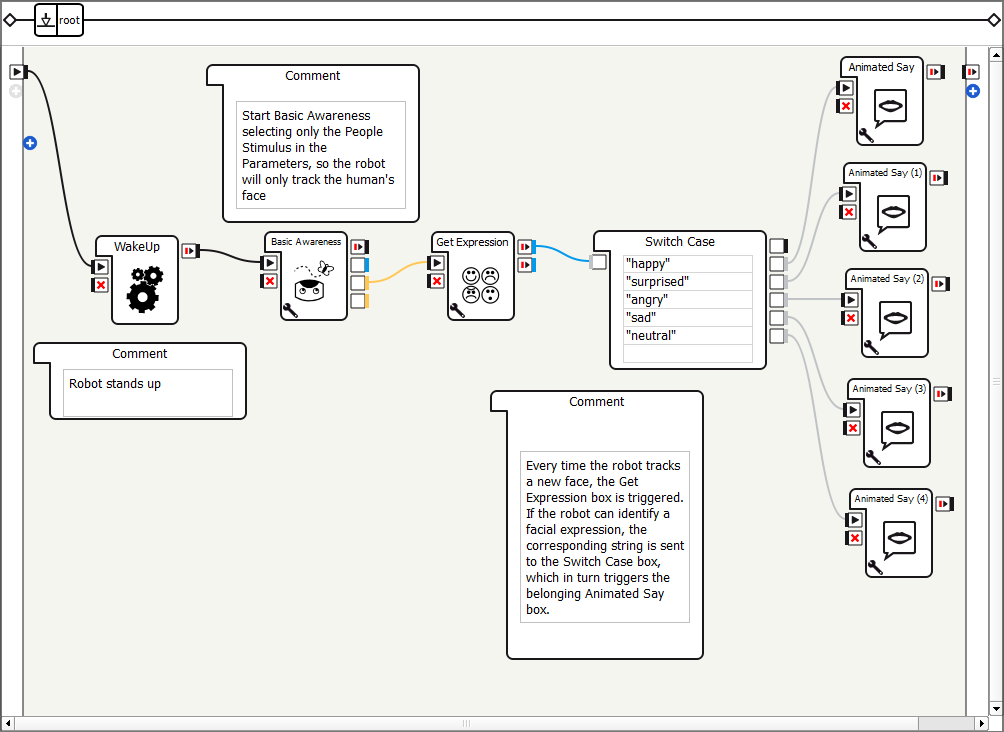 root

Comment

Start Basic Awareness selecting only the People Stimulus in the Parameters, so the robot will only track the human's face

WakeUp

Basic Awareness

Get Expression

Switch Case

"happy"
"surprised"
"angry"
"sad"
"neutral"

Comment

Robot stands up

Comment

Every time the robot tracks a new face, the Get Expression box is triggered. If the robot can identify a facial expression, the corresponding string is sent to the Switch Case box, which in turn triggers the belonging Animated Say box.

Animated Say

Animated Say (1)

Animated Say (2)

Animated Say (3)

Animated Say (4)